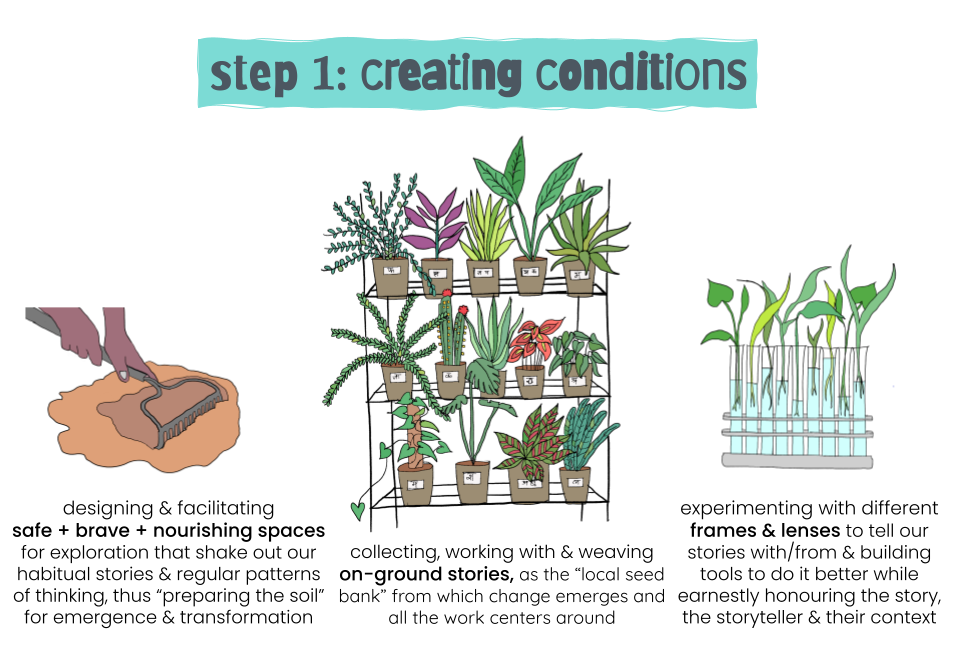 step 1: creating conditions

designing & facilitating **safe + brave + nourishing spaces** for exploration that shake out our habitual stories & regular patterns of thinking, thus "preparing the soil" for emergence & transformation

collecting, working with & weaving **on-ground stories,** as the "local seed bank" from which change emerges and all the work centers around

experimenting with different **frames & lenses** to tell our stories with/from & building tools to do it better while earnestly honouring the story, the storyteller & their context